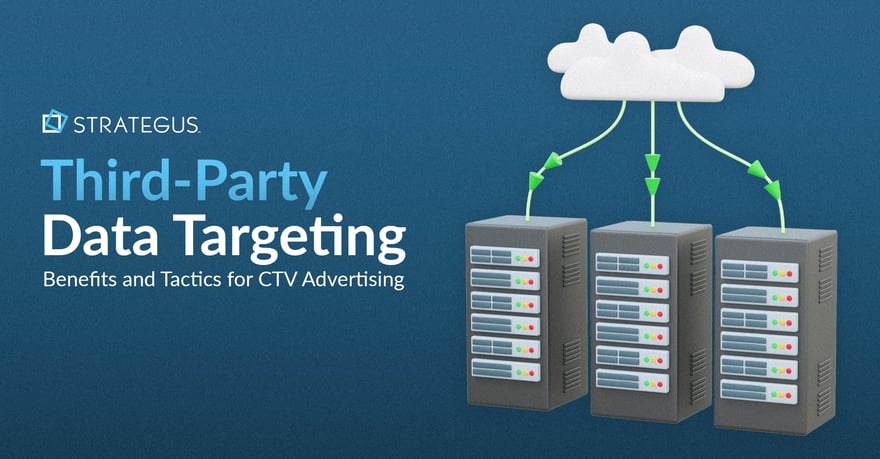 STRATEGUS.

Third-Party
Data Targeting

Benefits and Tactics for CTV Advertising